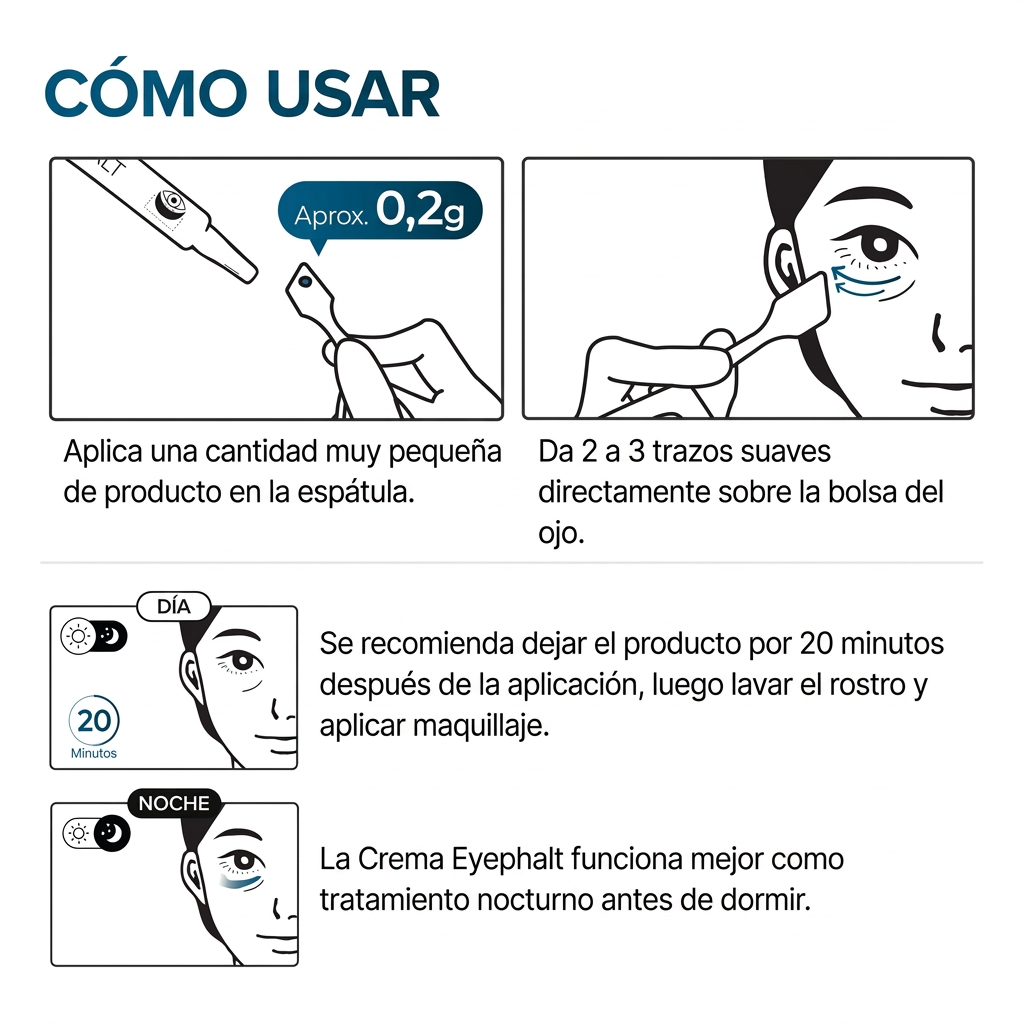 CÓMO USAR

Aprox. 0,2g

Aplica una cantidad muy pequeña de producto en la espátula.

Da 2 a 3 trazos suaves directamente sobre la bolsa del ojo.

DÍA

20
Minutos

Se recomienda dejar el producto por 20 minutos después de la aplicación, luego lavar el rostro y aplicar maquillaje.

NOCHE

La Crema Eyephalt funciona mejor como tratamiento nocturno antes de dormir.